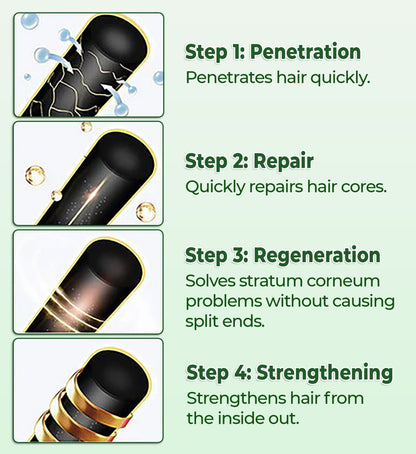 Step 1: Penetration
Penetrates hair quickly.

Step 2: Repair
Quickly repairs hair cores.

Step 3: Regeneration
Solves stratum corneum problems without causing split ends.

Step 4: Strengthening
Strengthens hair from the inside out.