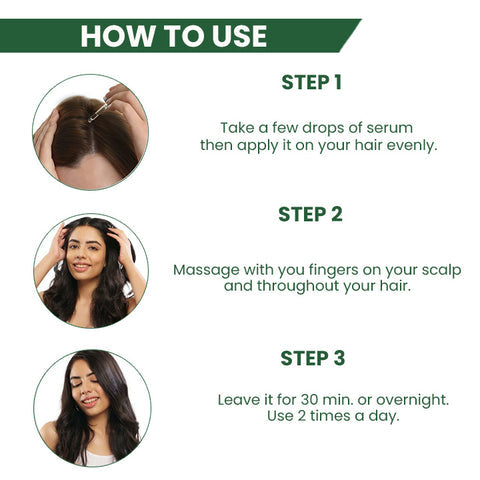 HOW TO USE

STEP 1

Take a few drops of serum then apply it on your hair evenly.

STEP 2

Massage with you fingers on your scalp and throughout your hair.

STEP 3

Leave it for 30 min. or overnight. Use 2 times a day.