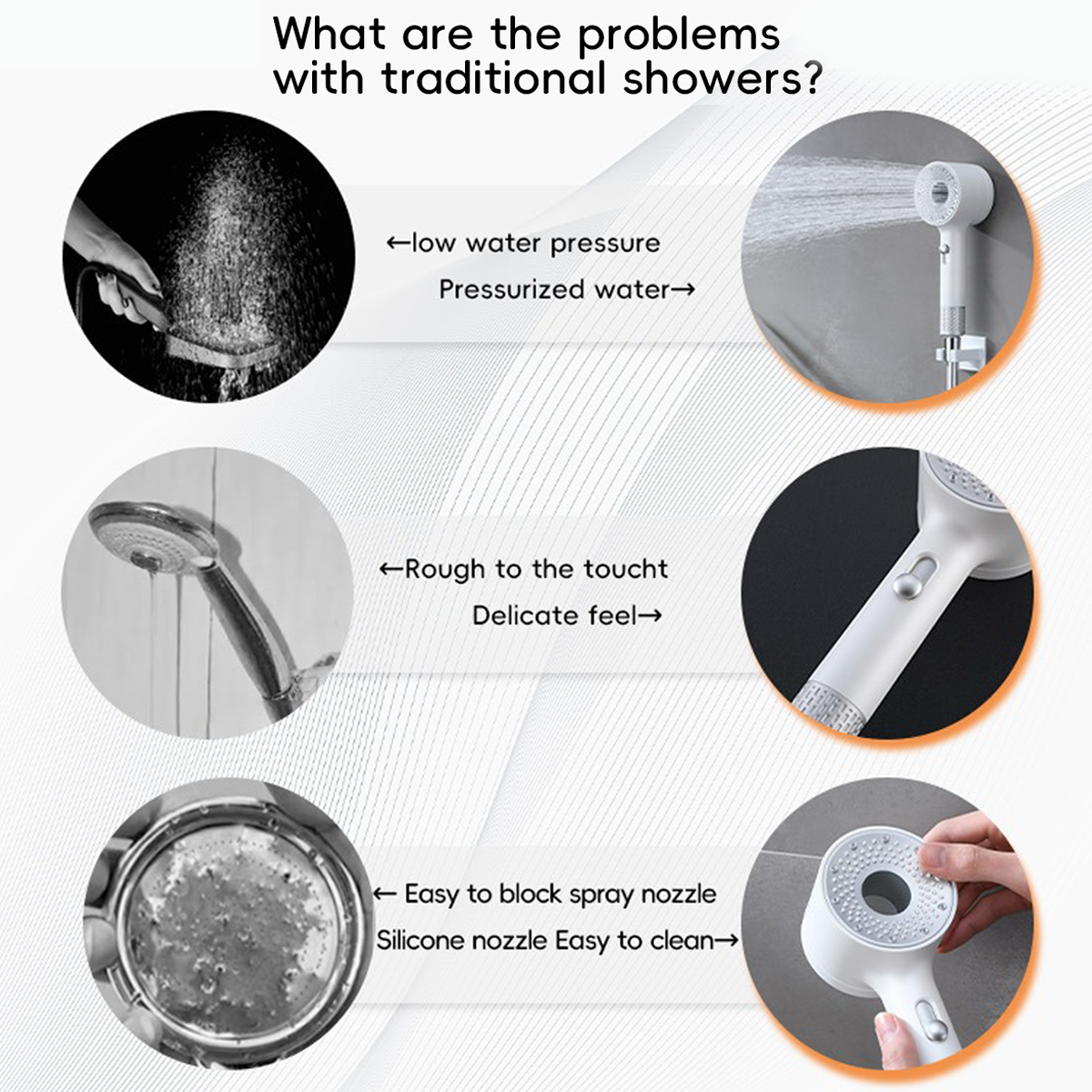 What are the problems with traditional showers?

←low water pressure

Pressurized water→

←Rough to the toucht

Delicate feel→

← Easy to block spray nozzle

Silicone nozzle Easy to clean→